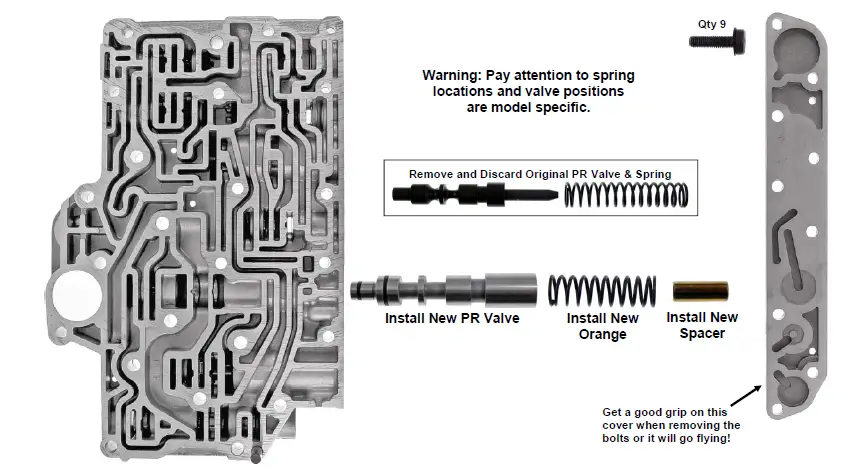 Qty 9

Warning: Pay attention to spring locations and valve positions are model specific.

Remove and Discard Original PR Valve & Spring

Install New PR Valve

Install New Orange

Install New Spacer

Get a good grip on this cover when removing the bolts or it will go flying!