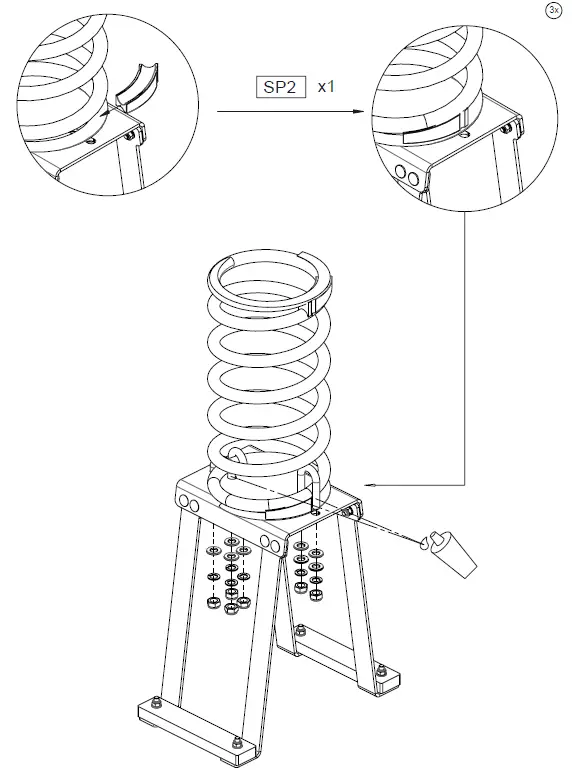 3x

SP2 x1