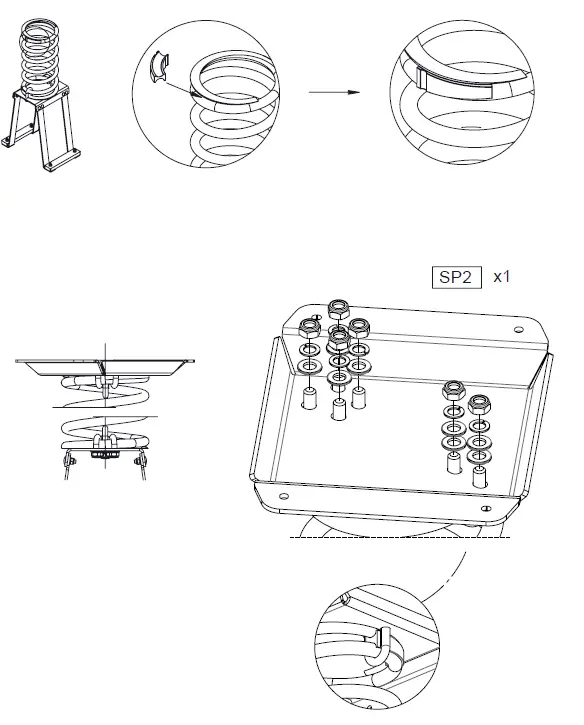 SP2 x1