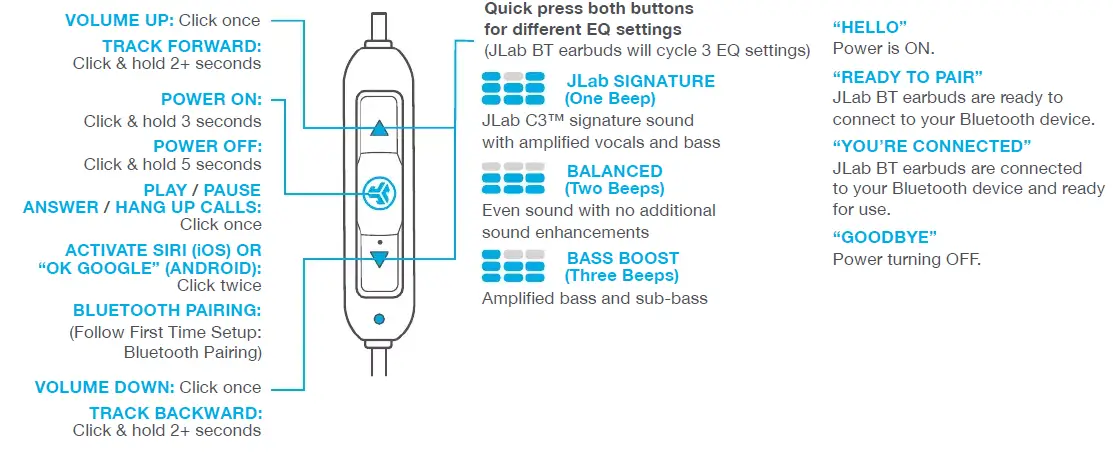 VOLUME UP: Click once
TRACK FORWARD:
Click & hold 2+ seconds

POWER ON:
Click & hold 3 seconds
POWER OFF:
Click & hold 5 seconds
PLAY / PAUSE
ANSWER / HANG UP CALLS:
Click once
ACTIVATE SIRI (iOS) OR
"OK GOOGLE" (ANDROID):
Click twice
BLUETOOTH PAIRING:
(Follow First Time Setup:
Bluetooth Pairing)

VOLUME DOWN: Click once
TRACK BACKWARD:
Click & hold 2+ seconds

Quick press both buttons
for different EQ settings
(JLab BT earbuds will cycle 3 EQ settings)

JLab SIGNATURE
(One Beep)
JLab C3™ signature sound
with amplified vocals and bass

BALANCED
(Two Beeps)
Even sound with no additional
sound enhancements

BASS BOOST
(Three Beeps)
Amplified bass and sub-bass

"HELLO"
Power is ON.
"READY TO PAIR"
JLab BT earbuds are ready to
connect to your Bluetooth device.
"YOU'RE CONNECTED"
JLab BT earbuds are connected
to your Bluetooth device and ready
for use.
"GOODBYE"
Power turning OFF.