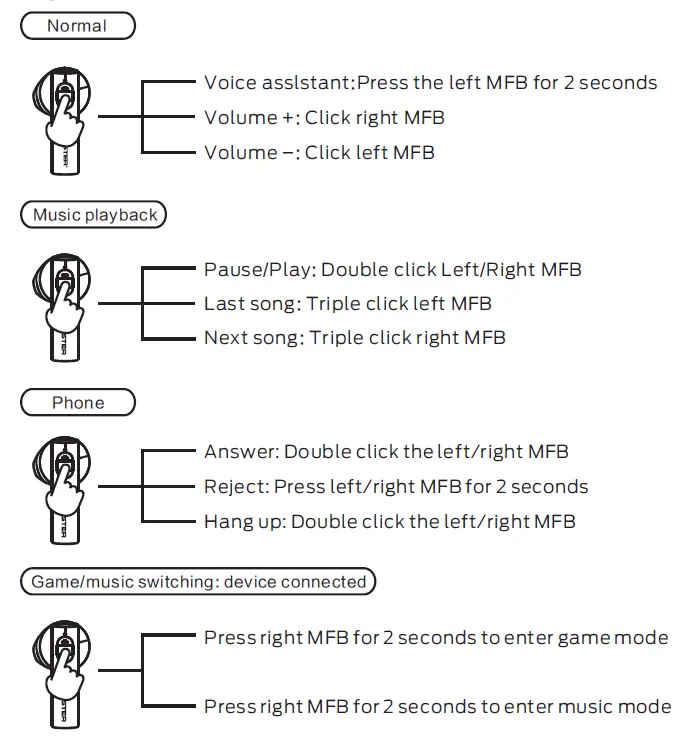 Normal

Voice asslstant:Press the left MFB for 2 seconds
Volume +: Click right MFB
Volume −: Click left MFB

Music playback

Pause/Play: Double click Left/Right MFB
Last song: Triple click left MFB
Next song: Triple click right MFB

Phone

Answer: Double click the left/right MFB
Reject: Press left/right MFB for 2 seconds
Hang up: Double click the left/right MFB

Game/music switching: device connected

Press right MFB for 2 seconds to enter game mode
Press right MFB for 2 seconds to enter music mode