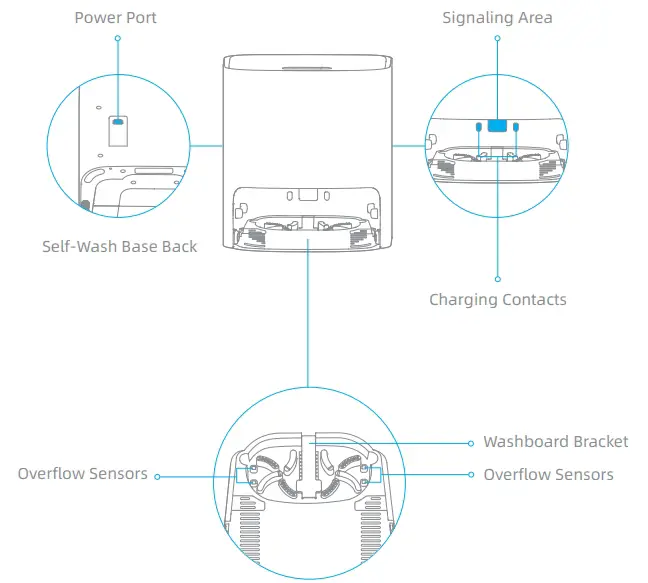 Power Port

Signaling Area

Self-Wash Base Back

Charging Contacts

Washboard Bracket

Overflow Sensors

Overflow Sensors