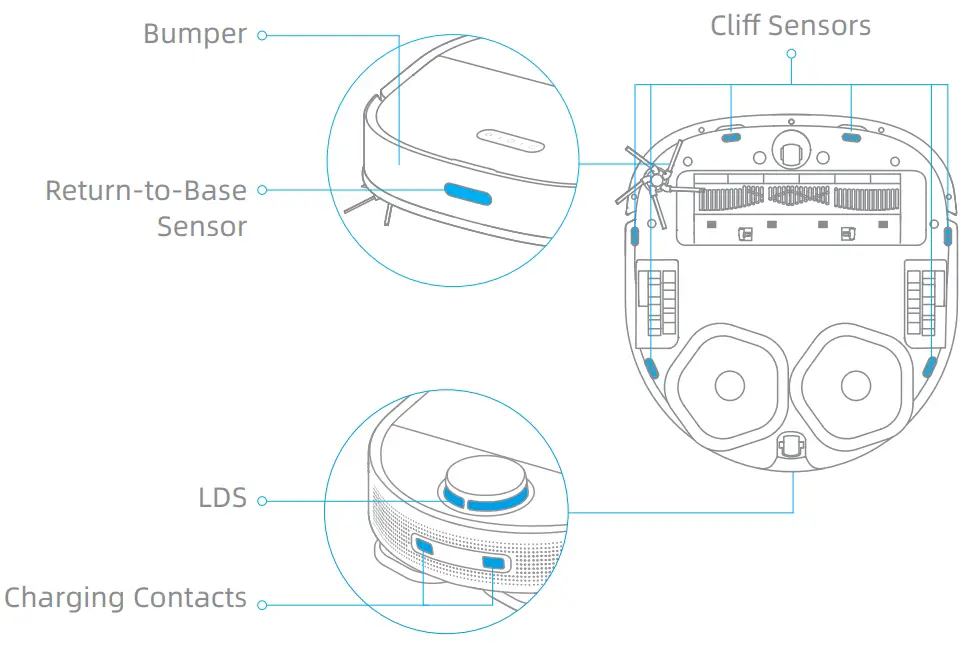 Bumper

Return-to-Base Sensor

Cliff Sensors

LDS

Charging Contacts