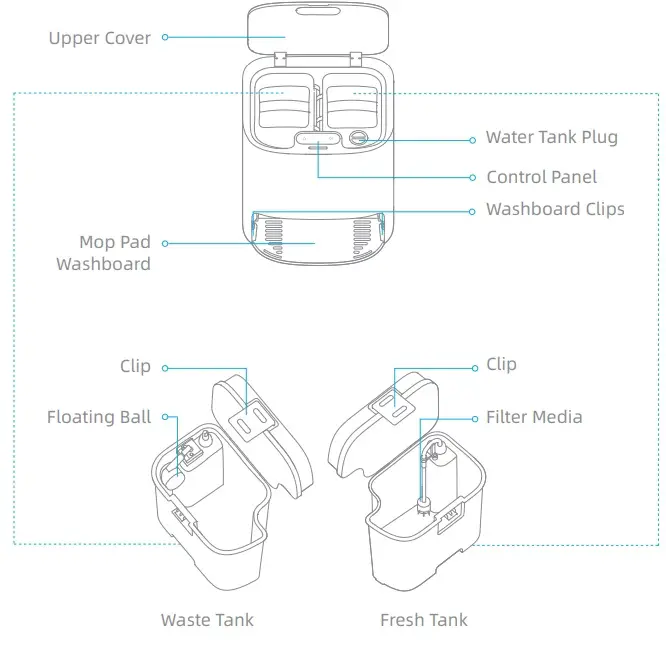 Upper Cover

Water Tank Plug

Control Panel

Washboard Clips

Mop Pad Washboard

Clip

Floating Ball

Clip

Filter Media

Waste Tank

Fresh Tank