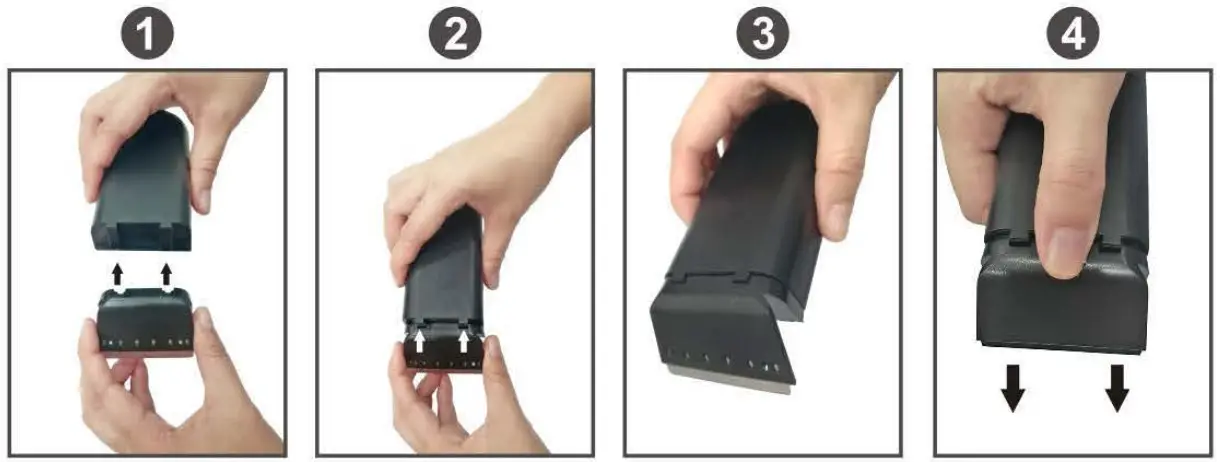 1
2
3
4