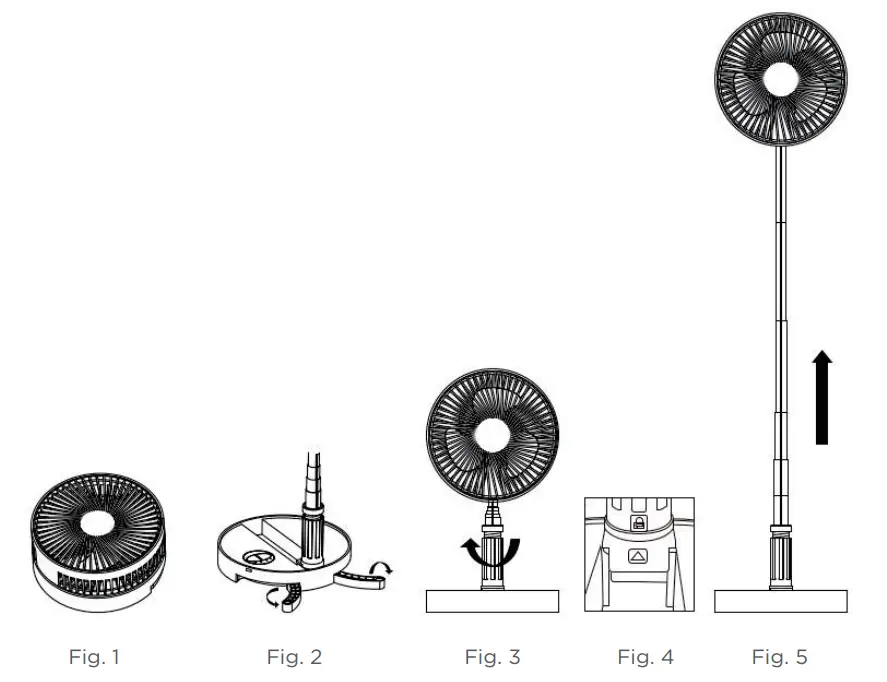 Fig. 1

Fig. 2

Fig. 3

Fig. 4

Fig. 5