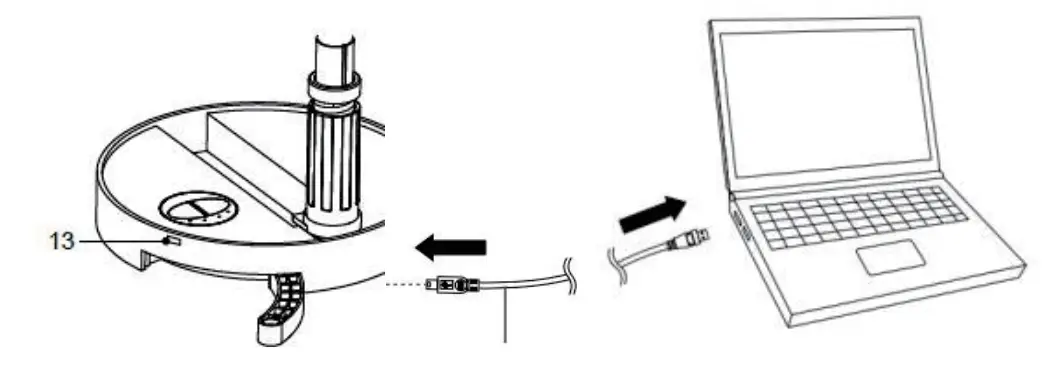 13