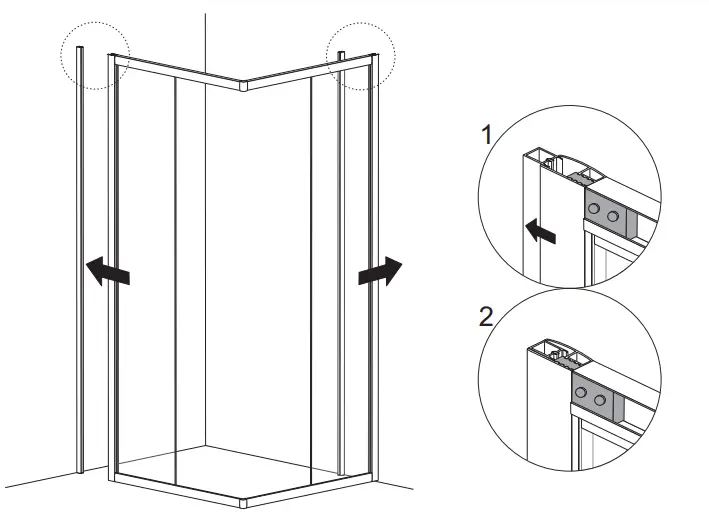 1

2