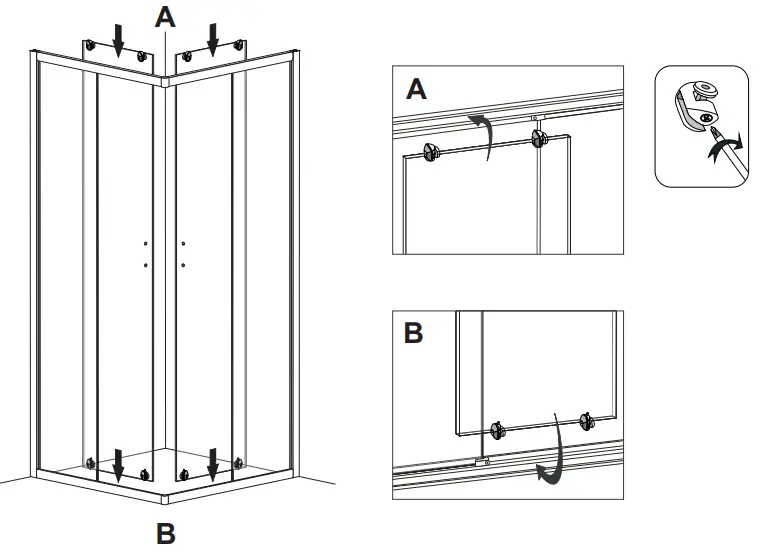 A

B

A

B