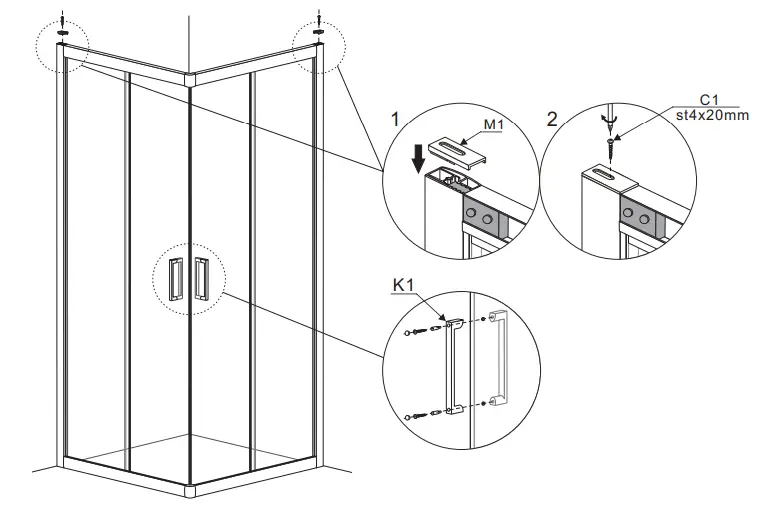 1
M1
2
C1
st4x20mm
K1