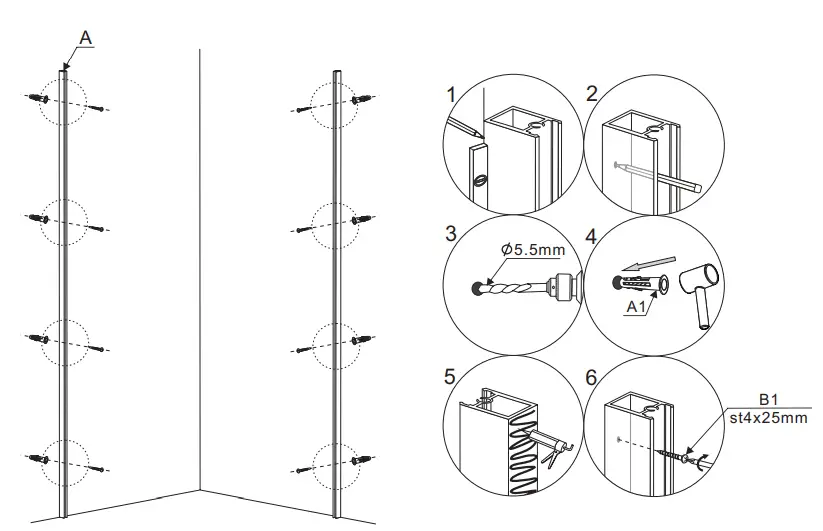 A

1

2

3

Ø5.5mm

4

A1

5

6

B1
st4x25mm