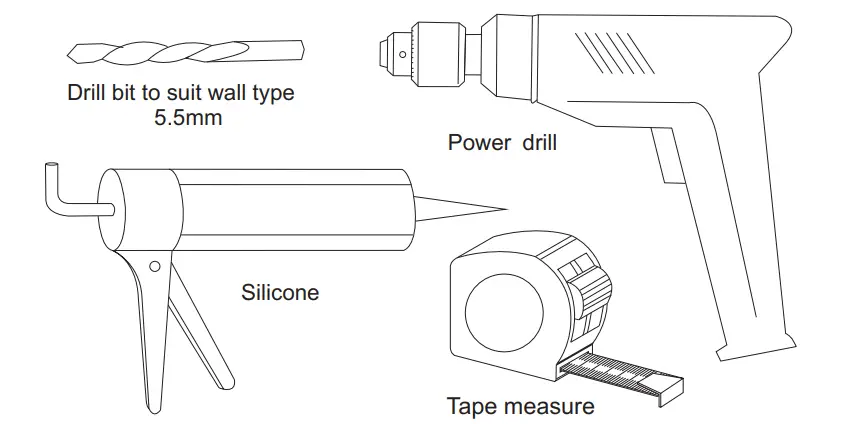 Drill bit to suit wall type 5.5mm

Power drill

Silicone

Tape measure