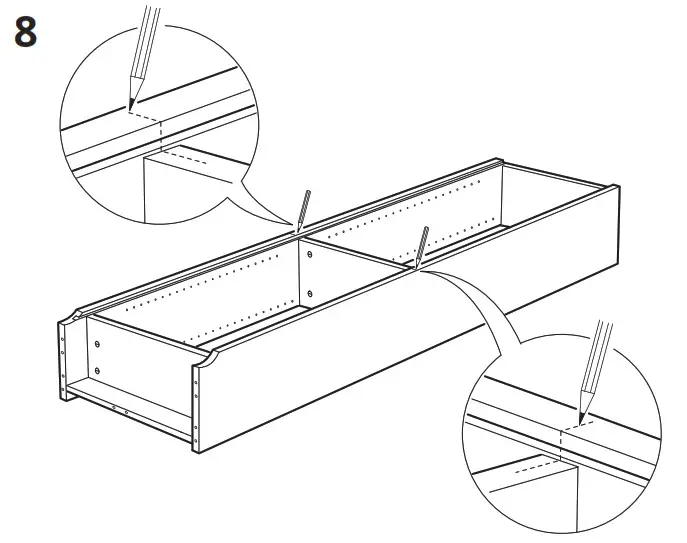 8