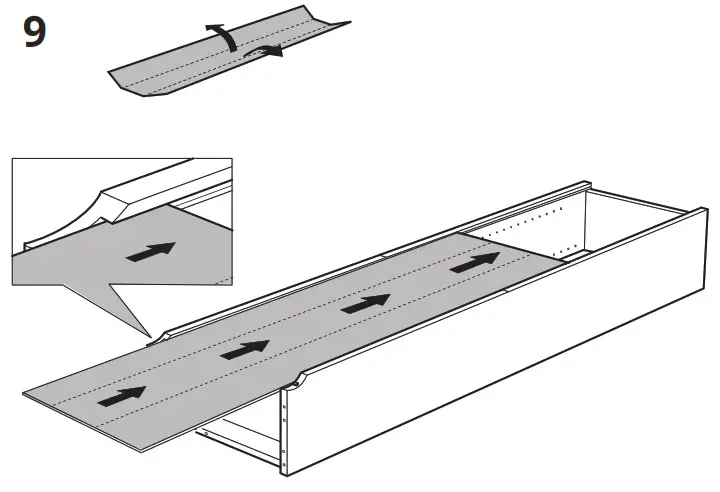 9