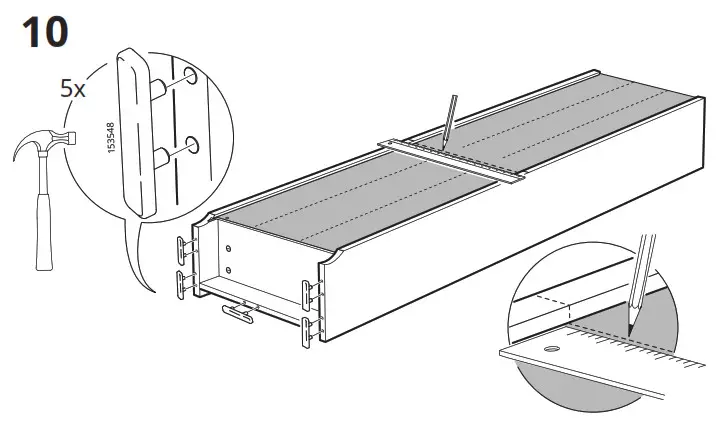 10

5x

153548