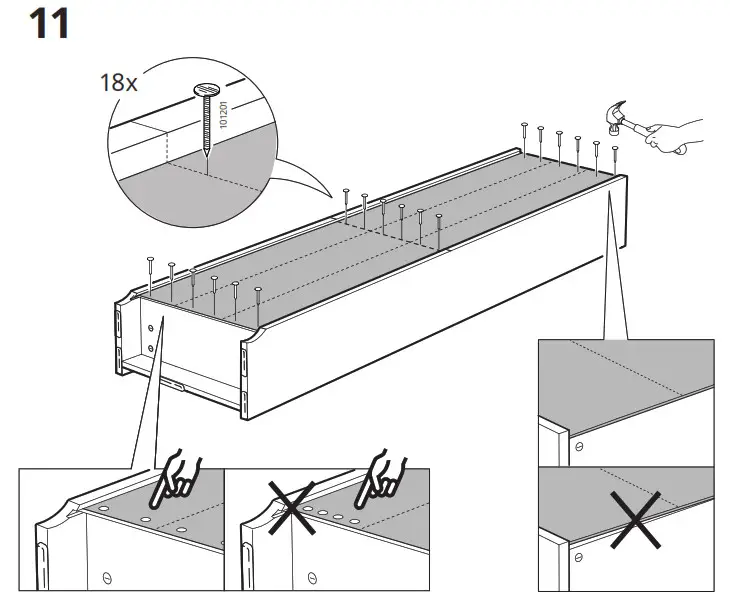 11

18x

101201