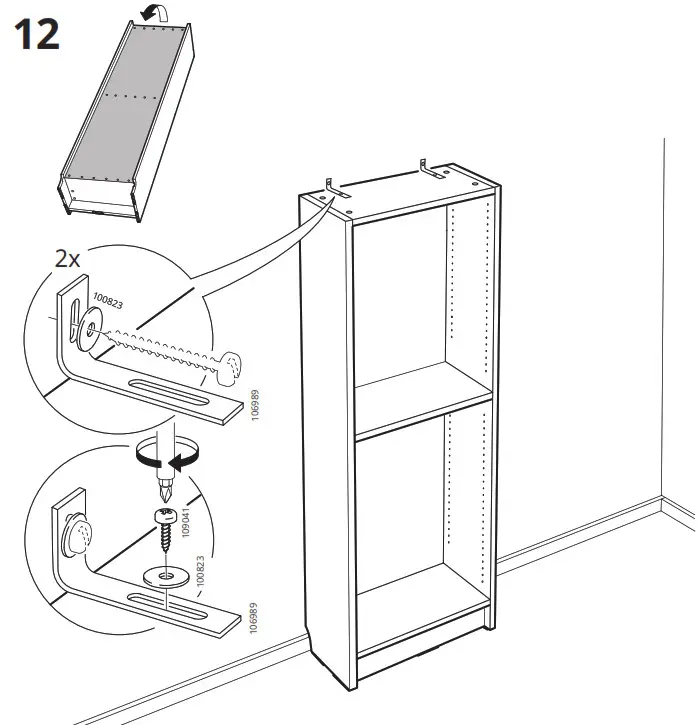 12

2x

100823

106989

109041

100823

106989