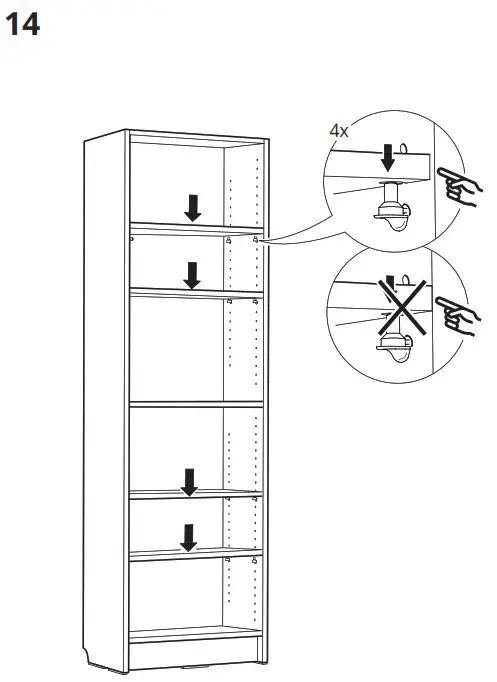 14

4x