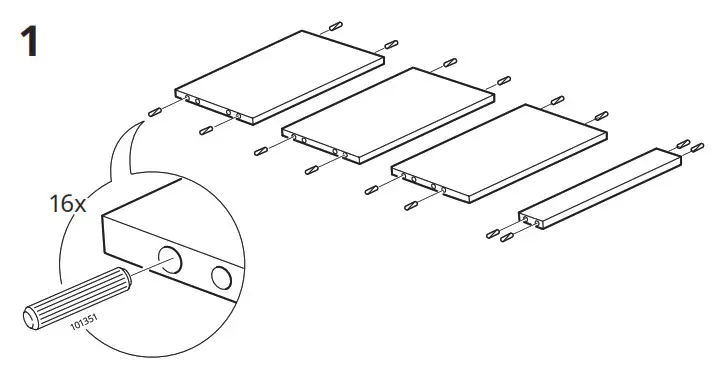 1

16x

101351