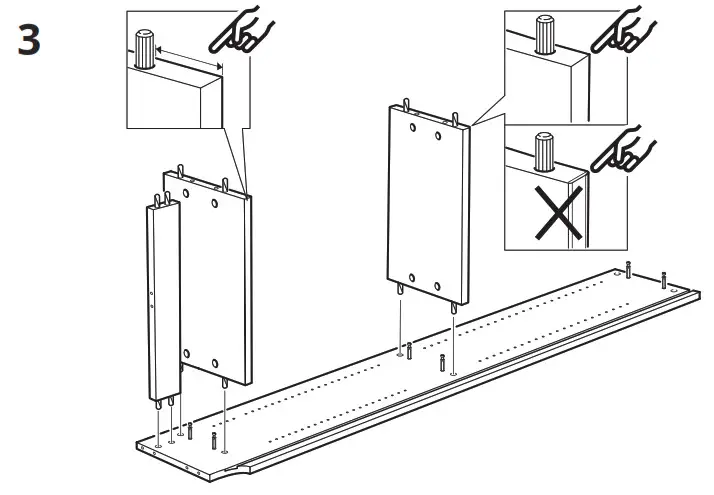 3