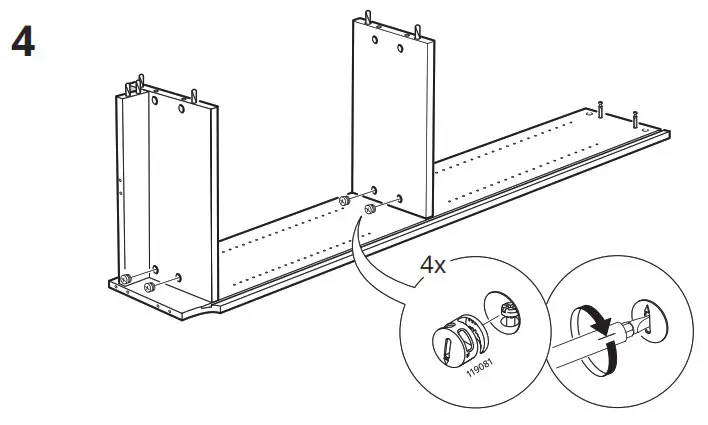 4

4x

119081