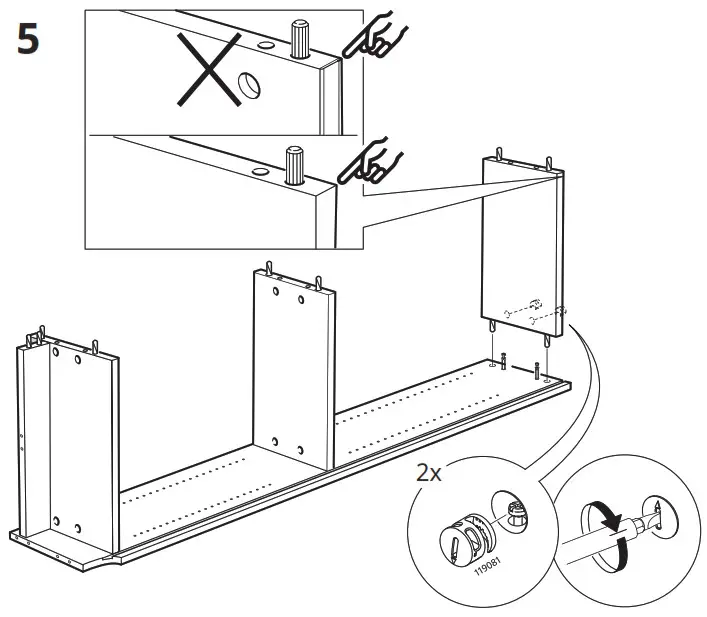 5

2x

119081