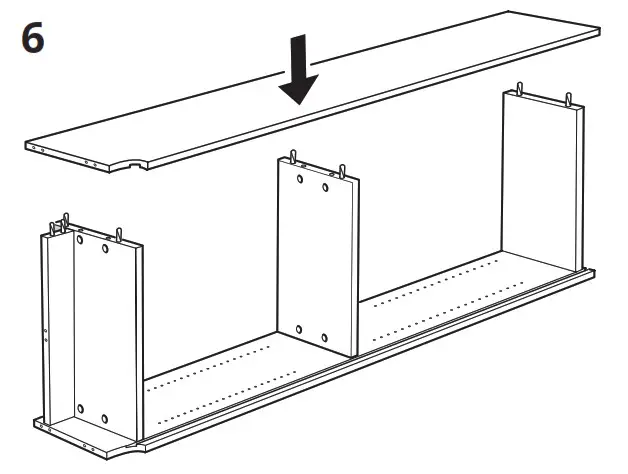 6