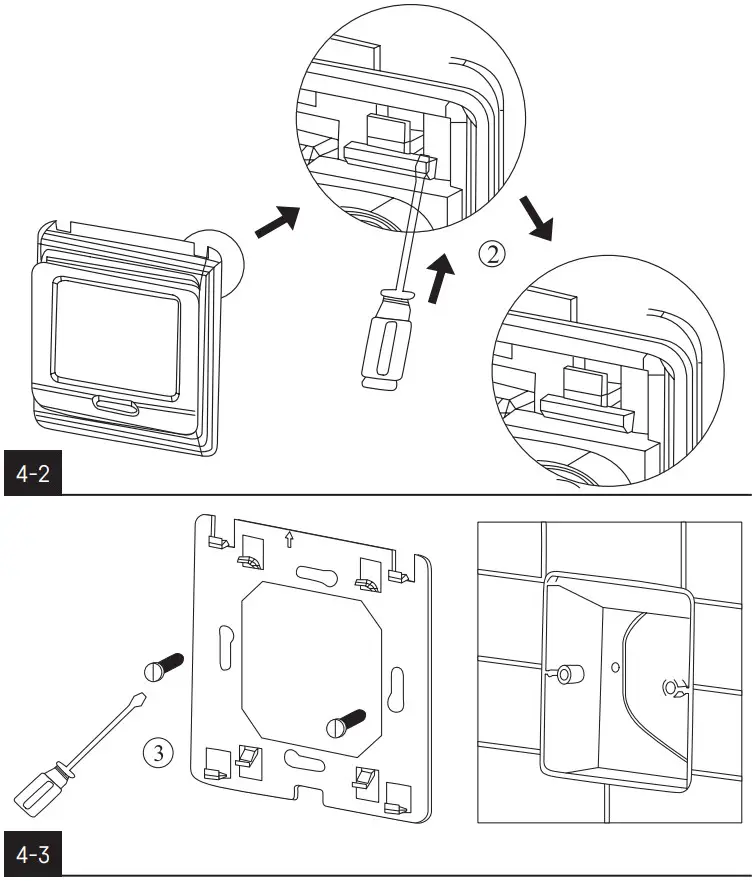 ②

4-2

③

4-3