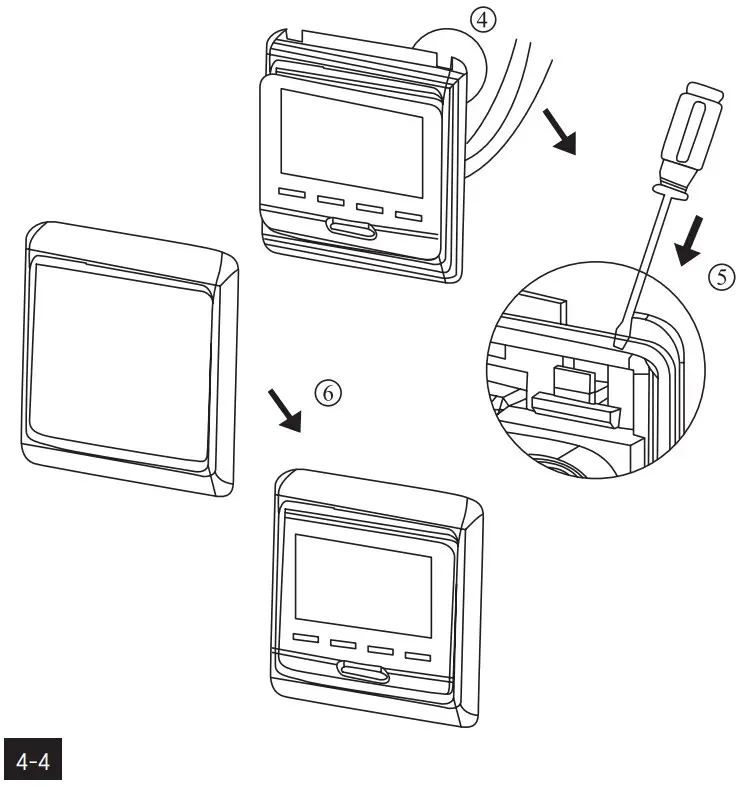 ④

⑤

⑥

4-4