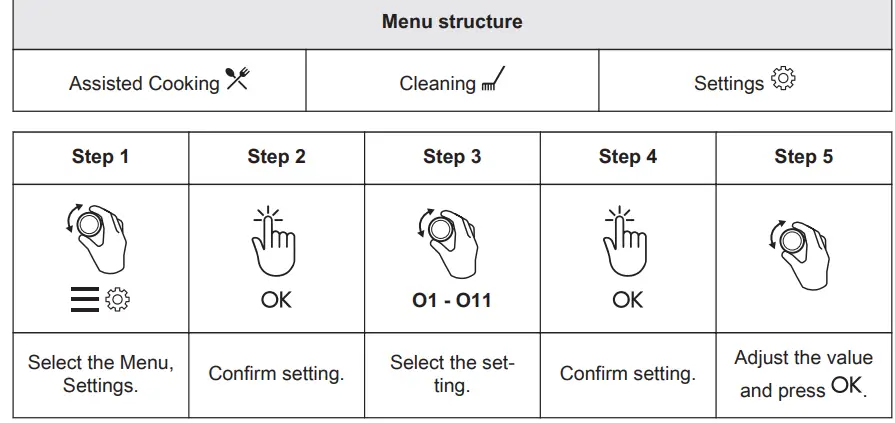 | Menu structure | | |
|---|---|---|
| Assisted Cooking | Cleaning | Settings |

| Step 1 | Step 2 | Step 3 | Step 4 | Step 5 |
|---|---|---|---|---|
| | OK | O1 - O11 | OK | |
| Select the Menu, Settings. | Confirm setting. | Select the setting. | Confirm setting. | Adjust the value and press OK. |