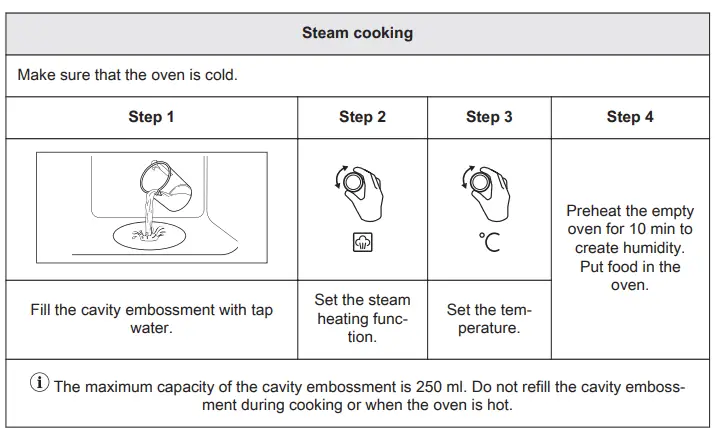 | Steam cooking | | | |
|---|---|---|---|
| Make sure that the oven is cold. | | | |
| Step 1 | Step 2 | Step 3 | Step 4 |
| | | °C | Preheat the empty oven for 10 min to create humidity. Put food in the oven. |
| Fill the cavity embossment with tap water. | Set the steam heating function. | Set the temperature. | |
| The maximum capacity of the cavity embossment is 250 ml. Do not refill the cavity embossment during cooking or when the oven is hot. | | | |