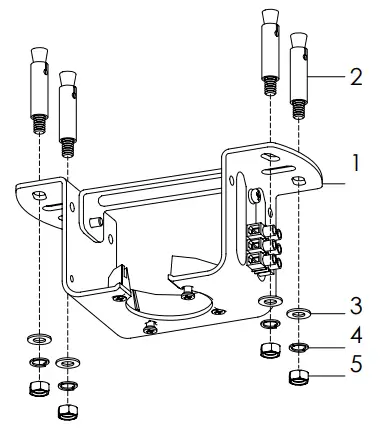 2
1
3
4
5