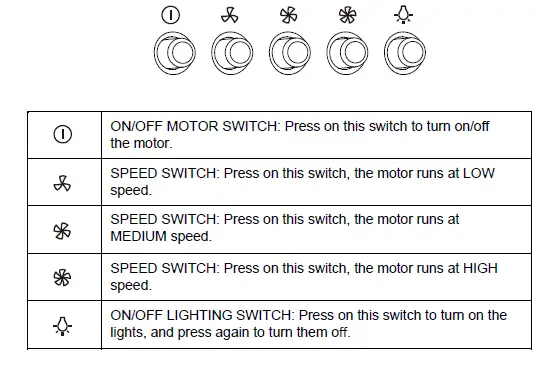 | | |
|---|---|
| | ON/OFF MOTOR SWITCH: Press on this switch to turn on/off the motor. |
| | SPEED SWITCH: Press on this switch, the motor runs at LOW speed. |
| | SPEED SWITCH: Press on this switch, the motor runs at MEDIUM speed. |
| | SPEED SWITCH: Press on this switch, the motor runs at HIGH speed. |
| | ON/OFF LIGHTING SWITCH: Press on this switch to turn on the lights, and press again to turn them off. |