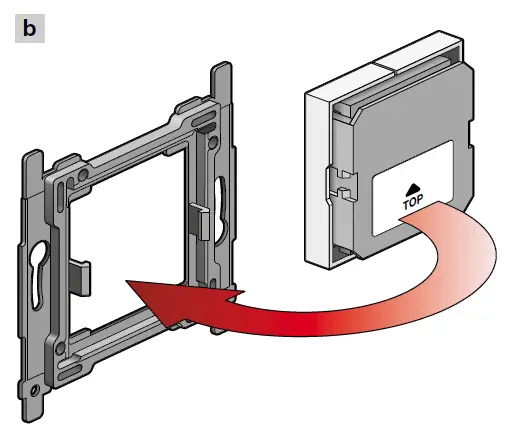 b

TOP