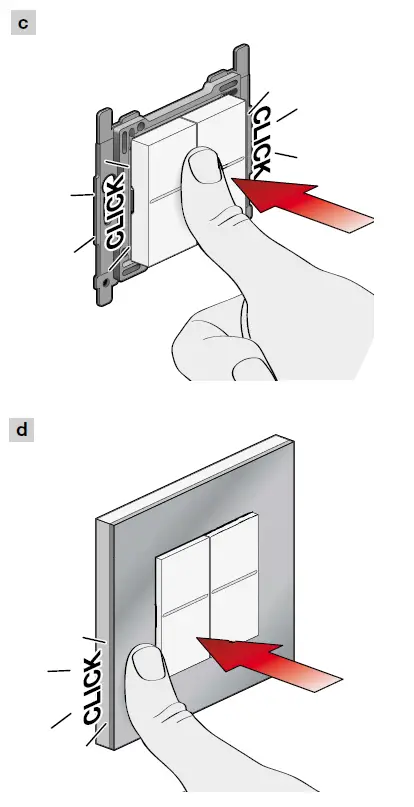 c

CLICK

CLICK

d

CLICK