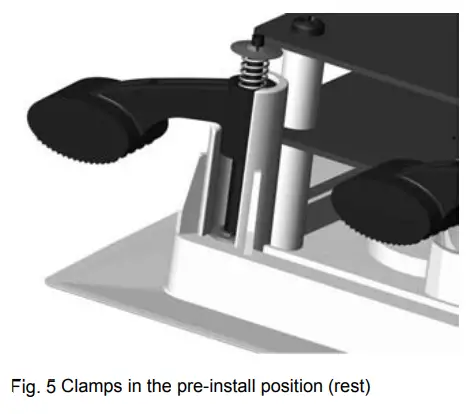 Fig. 5 Clamps in the pre-install position (rest)