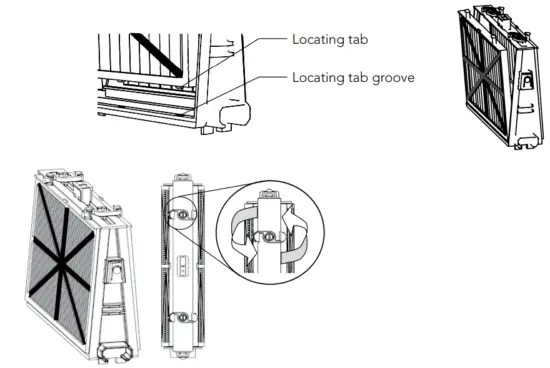 Locating tab

Locating tab groove