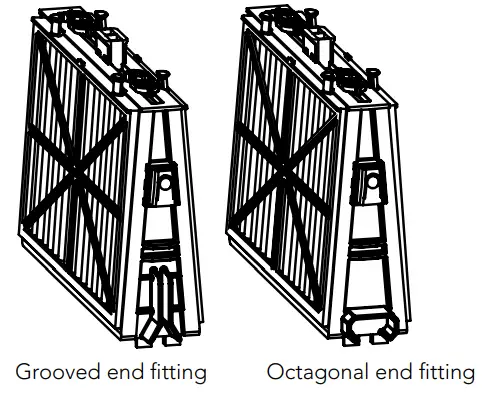 Grooved end fitting

Octagonal end fitting