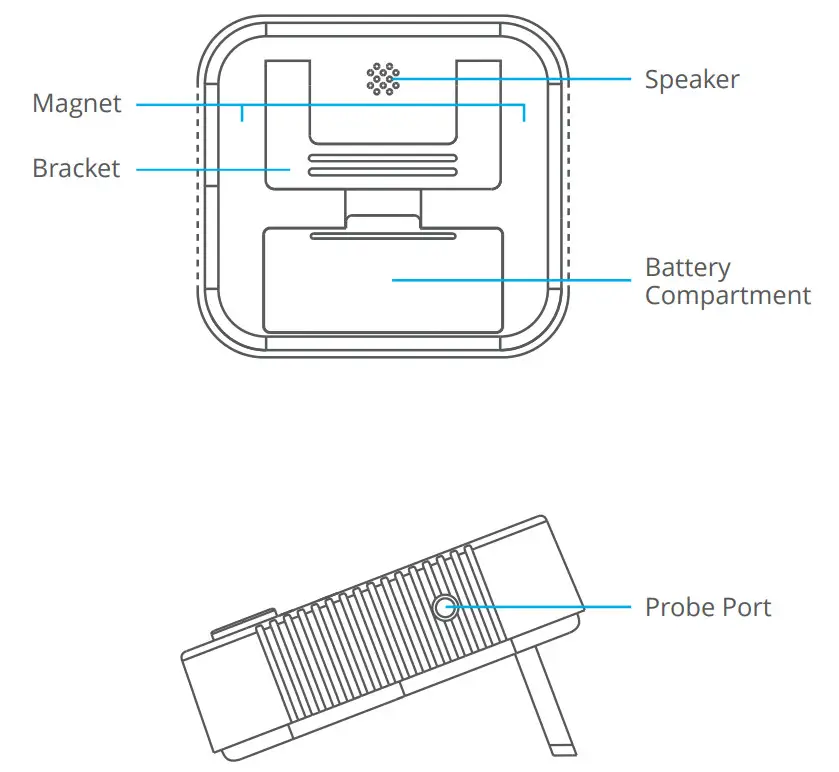 Magnet

Bracket

Speaker

Battery Compartment

Probe Port