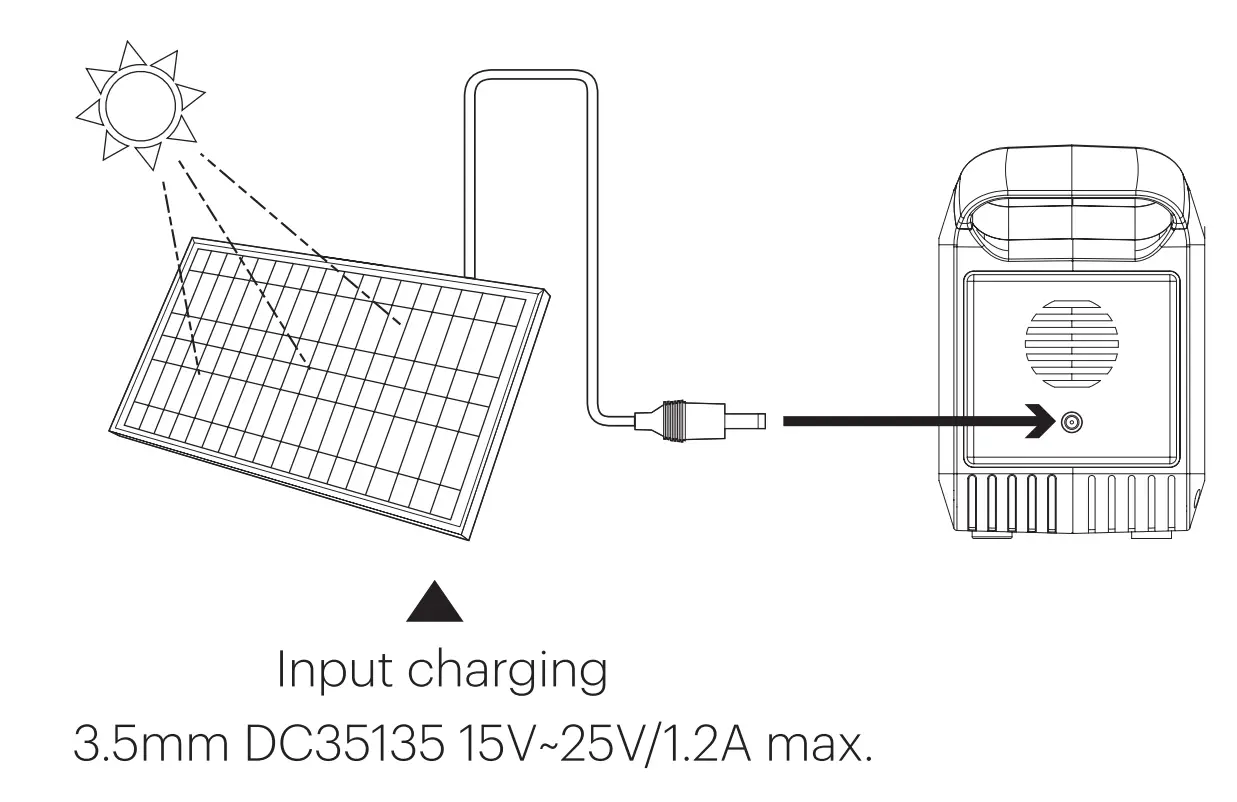 Input charging
3.5mm DC35135 15V~25V/1.2A max.