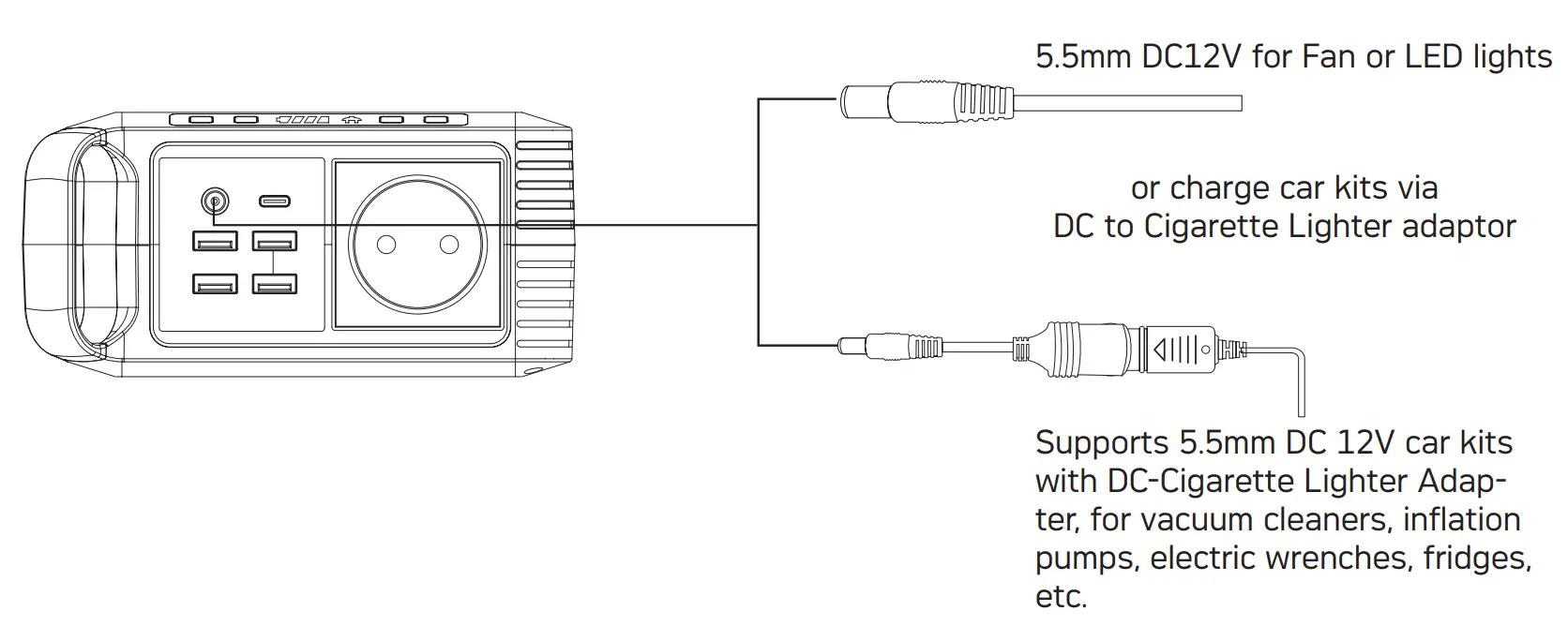 5.5mm DC12V for Fan or LED lights

or charge car kits via
DC to Cigarette Lighter adaptor

Supports 5.5mm DC 12V car kits with DC-Cigarette Lighter Adapter, for vacuum cleaners, inflation pumps, electric wrenches, fridges, etc.