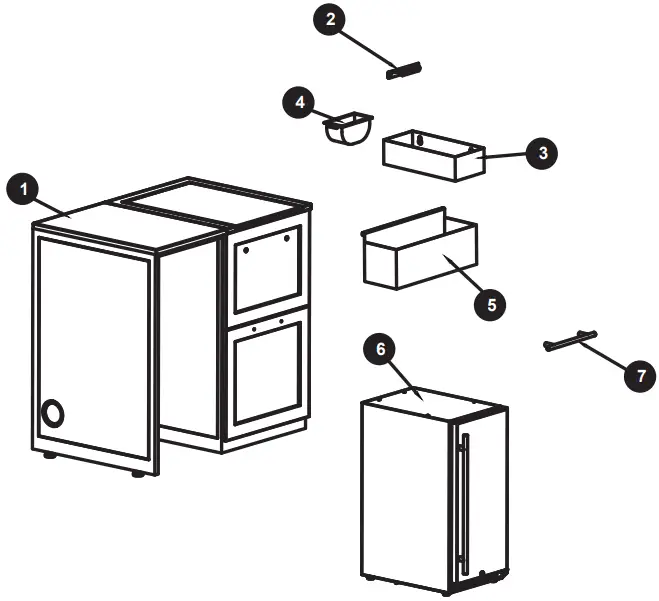 2
4
3
1
5
6
7