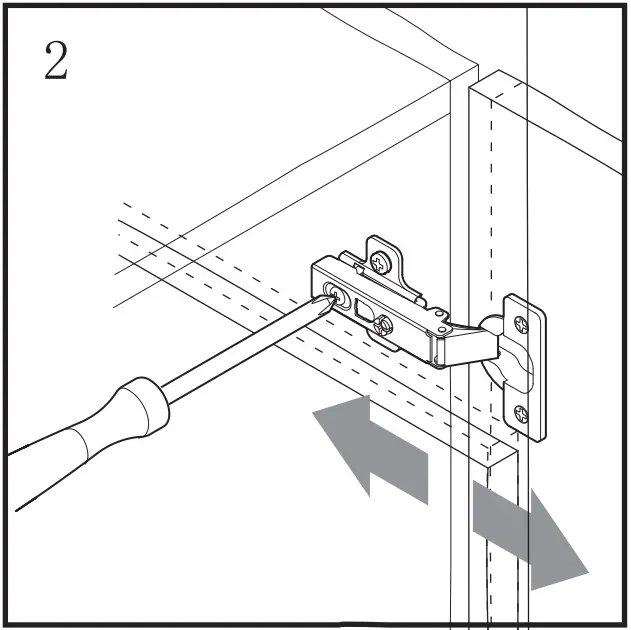 2