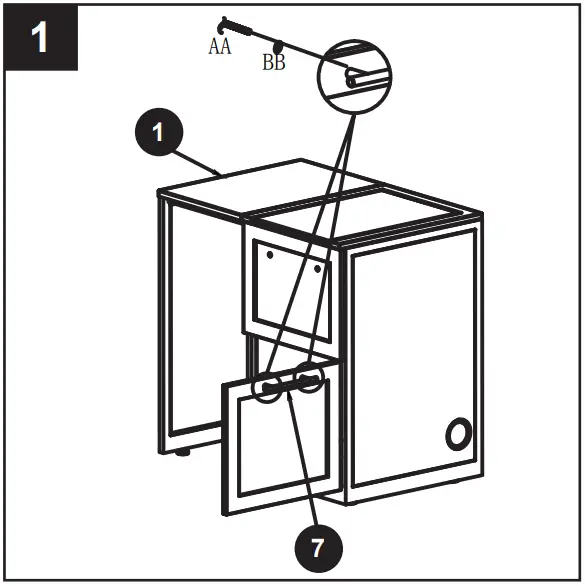 1

AA

BB

1

7