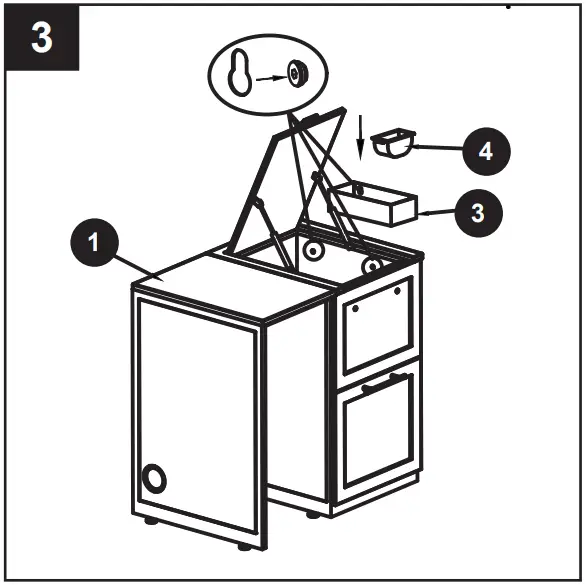 3

4

3

1