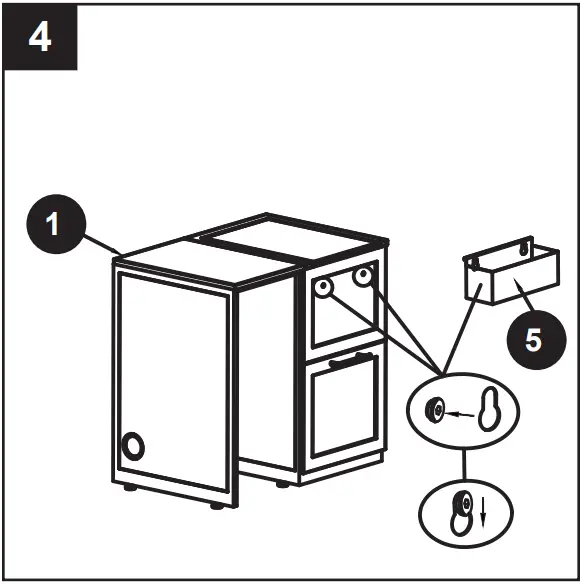 4

1

5