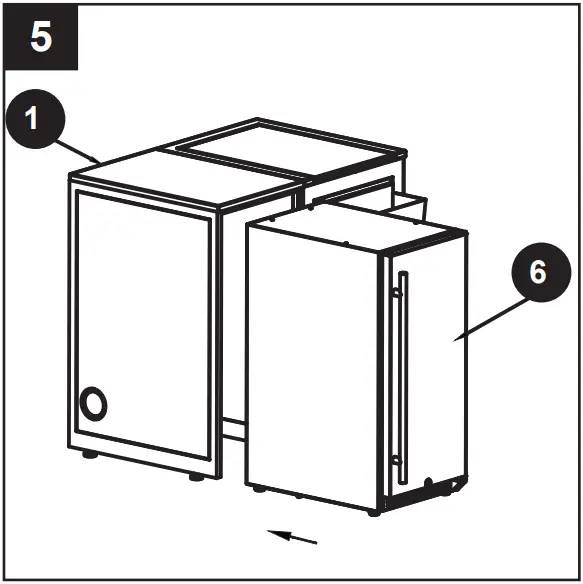 5

1

6