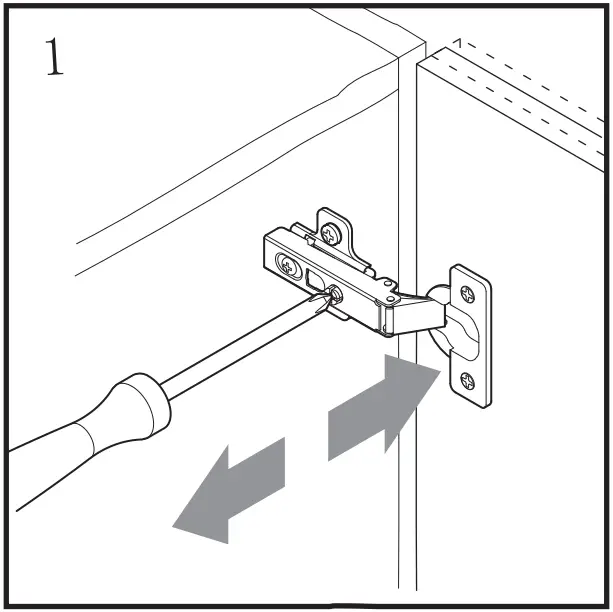 1