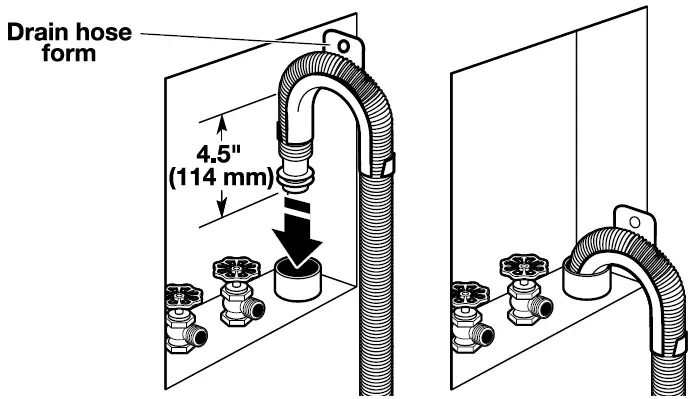 Drain hose form

4.5"
(114 mm)