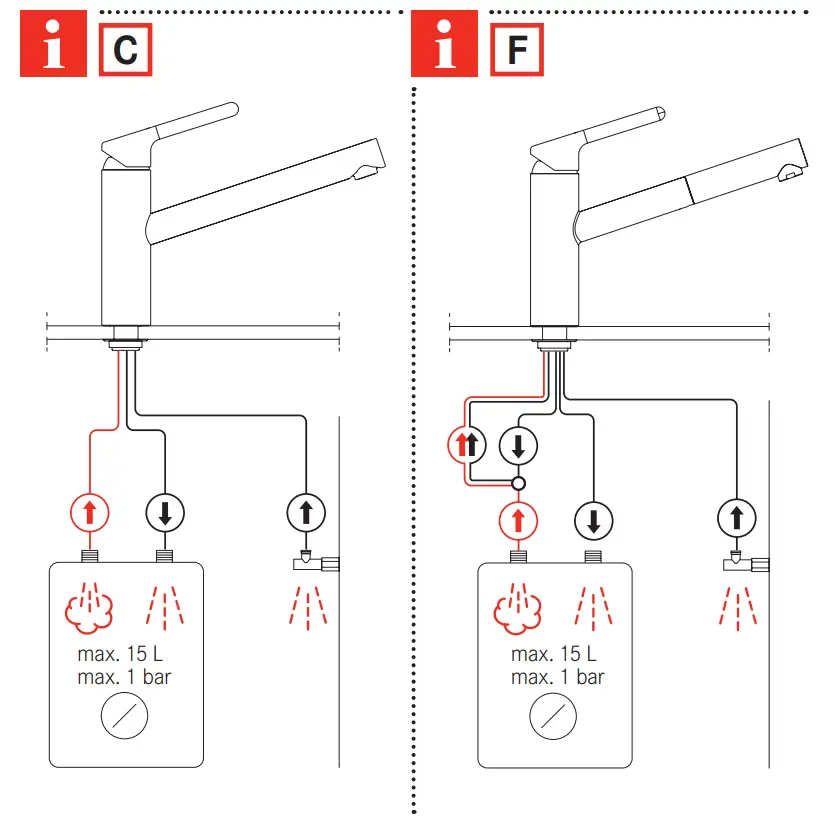 i C

max. 15 L
max. 1 bar

i F

max. 15 L
max. 1 bar